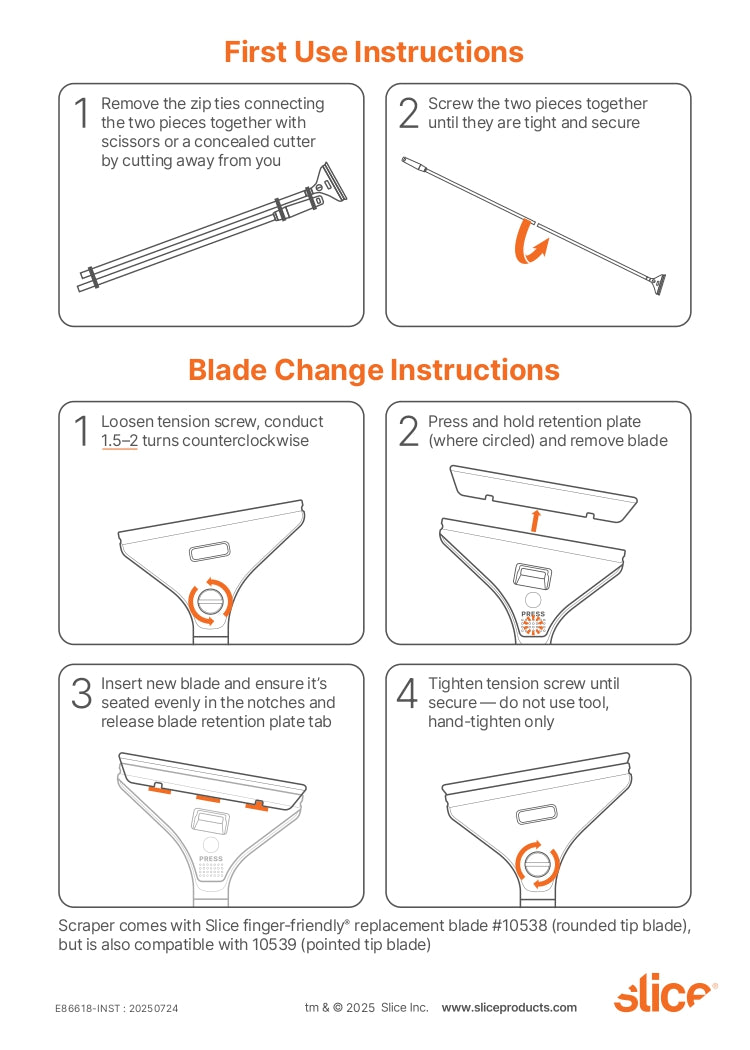 First Use Instructions

1 Remove the zip ties connecting the two pieces together with scissors or a concealed cutter by cutting away from you

2 Screw the two pieces together until they are tight and secure

Blade Change Instructions

1 Loosen tension screw, conduct 1.5–2 turns counterclockwise

2 Press and hold retention plate (where circled) and remove blade

PRESS

3 Insert new blade and ensure it's seated evenly in the notches and release blade retention plate tab

PRESS

4 Tighten tension screw until secure — do not use tool, hand-tighten only

Scraper comes with Slice finger-friendly® replacement blade #10538 (rounded tip blade), but is also compatible with 10539 (pointed tip blade)

E86618-INST : 20250724

tm & © 2025 Slice Inc. www.sliceproducts.com

slice®